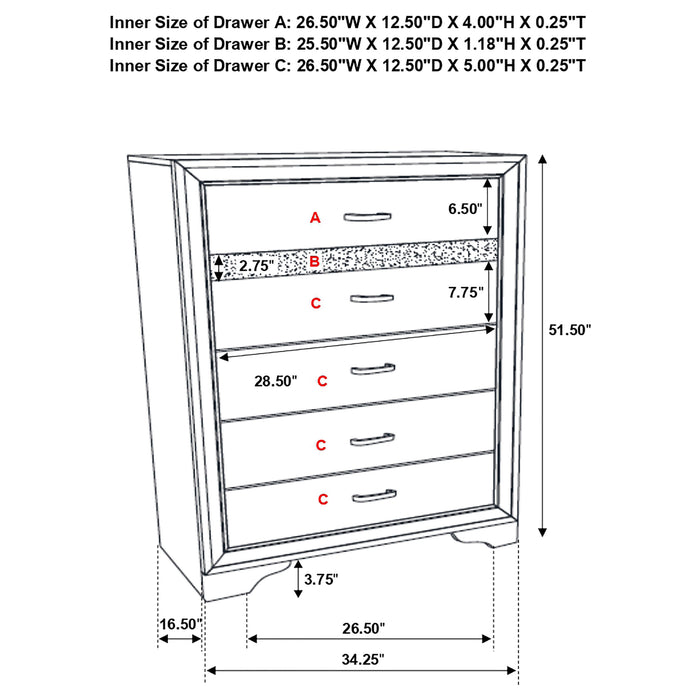 Inner Size of Drawer A: 26.50"W X 12.50"D X 4.00"H X 0.25"T
Inner Size of Drawer B: 25.50"W X 12.50"D X 1.18"H X 0.25"T
Inner Size of Drawer C: 26.50"W X 12.50"D X 5.00"H X 0.25"T

A
6.50"
2.75"
B
C
7.75"
51.50"
28.50"
C
C
C
3.75"
16.50"
26.50"
34.25"