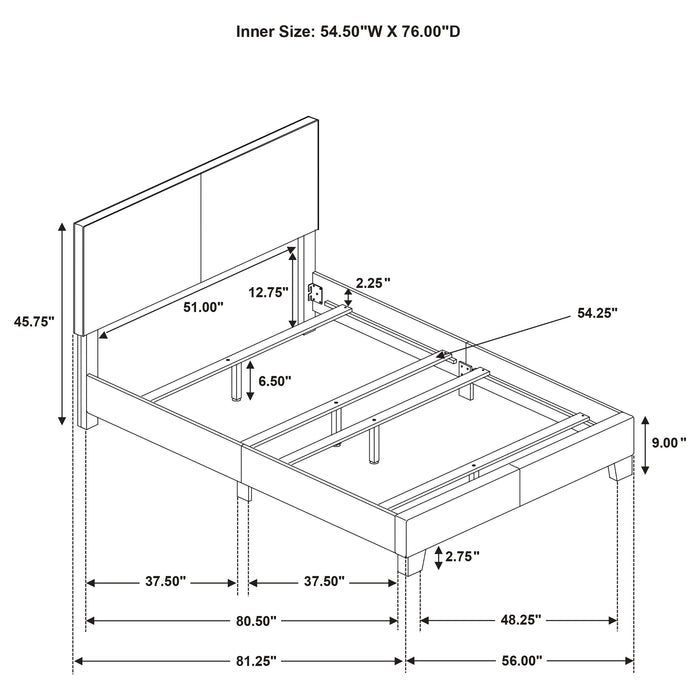 Inner Size: 54.50"W X 76.00"D

45.75"

51.00"

12.75"

2.25"

54.25"

6.50"

9.00"

2.75"

37.50"

37.50"

80.50"

48.25"

81.25"

56.00"