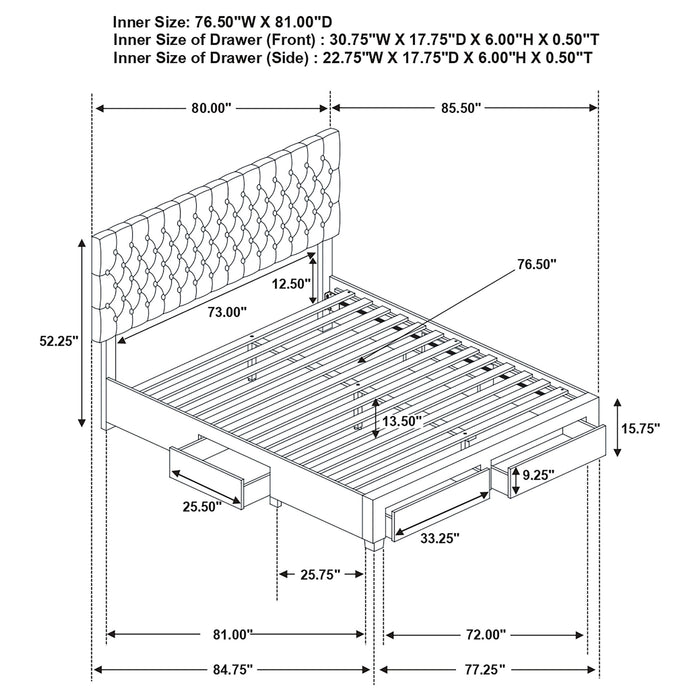 Inner Size: 76.50"W X 81.00"D
Inner Size of Drawer (Front) : 30.75"W X 17.75"D X 6.00"H X 0.50"T
Inner Size of Drawer (Side) : 22.75"W X 17.75"D X 6.00"H X 0.50"T

80.00"
85.50"
76.50"
12.50"
73.00"
52.25"
13.50"
15.75"
9.25"
25.50"
33.25"
25.75"
81.00"
72.00"
84.75"
77.25"