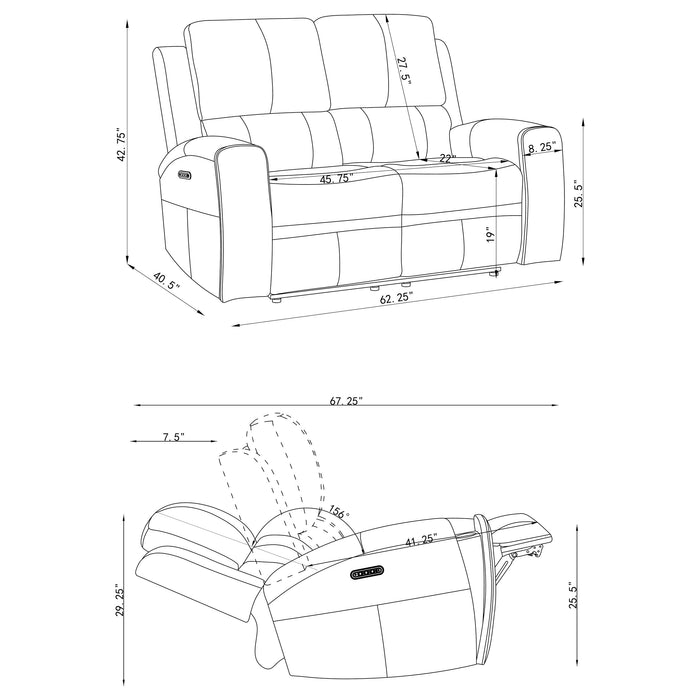 42.75"
27.5"
8.25"
22"
45.75"
25.5"
19"
40.5"
62.25"

67.25"
7.5"
156°
41.25"
29.25"
25.5"