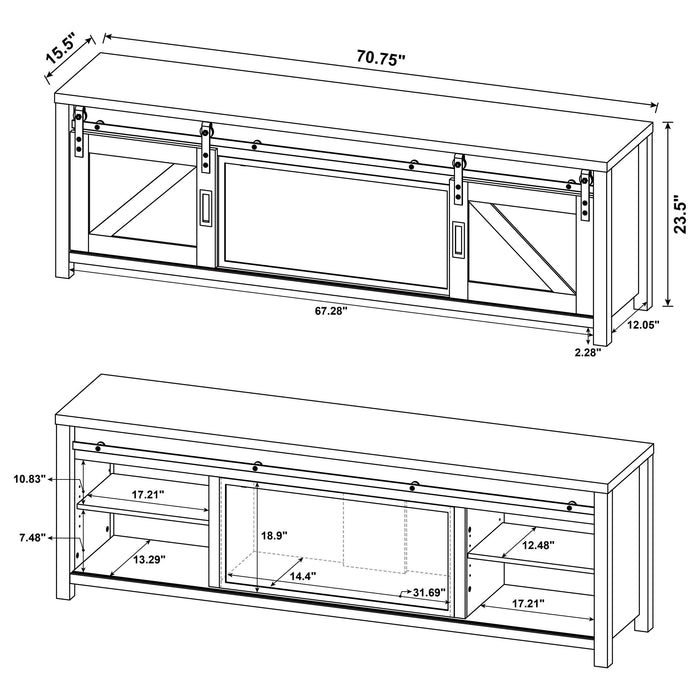 15.5"
70.75"
23.5"
67.28"
12.05"
2.28"

10.83"
17.21"
7.48"
13.29"
18.9"
14.4"
31.69"
12.48"
17.21"