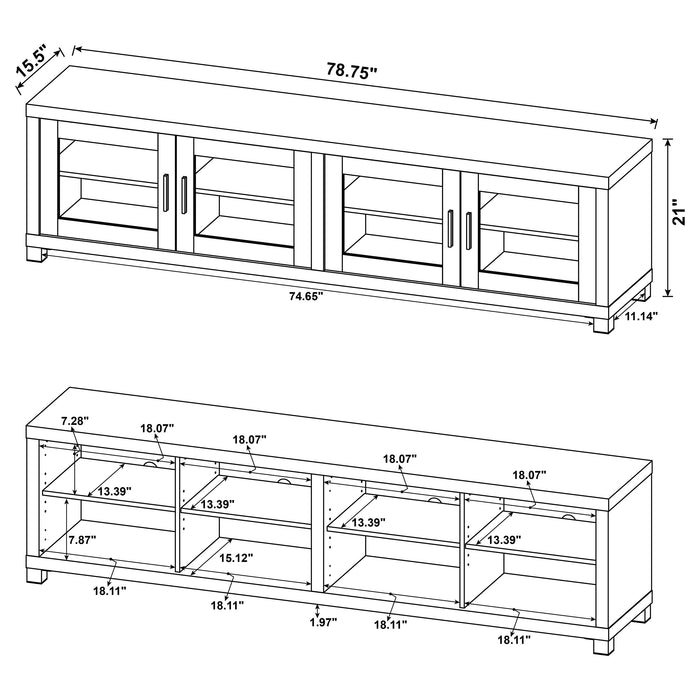 15.5"
78.75"
21"
74.65"
11.14"

7.28"
18.07"
18.07"
18.07"
18.07"
13.39"
13.39"
13.39"
13.39"
7.87"
15.12"
18.11"
18.11"
1.97"
18.11"
18.11"