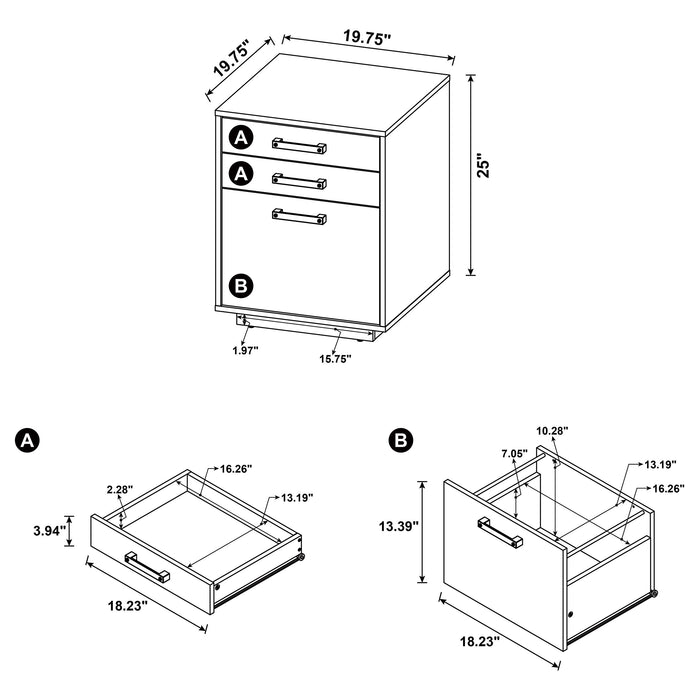 19.75"
19.75"
25"
A
A
B
1.97"
15.75"

A
16.26"
2.28"
13.19"
3.94"
18.23"

B
10.28"
7.05"
13.19"
16.26"
13.39"
18.23"