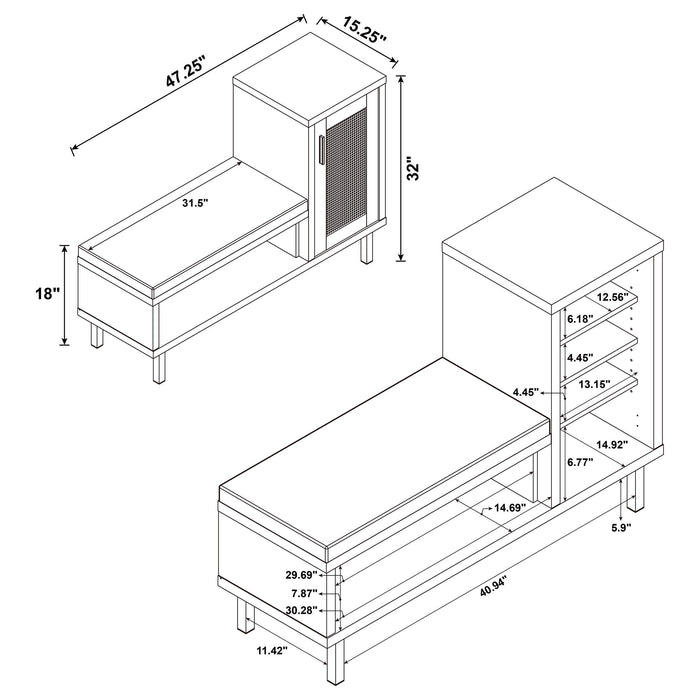 47.25"
15.25"
32"
31.5"
18"
12.56"
6.18"
4.45"
4.45"
13.15"
14.92"
6.77"
14.69"
5.9"
29.69"
7.87"
30.28"
40.94"
11.42"